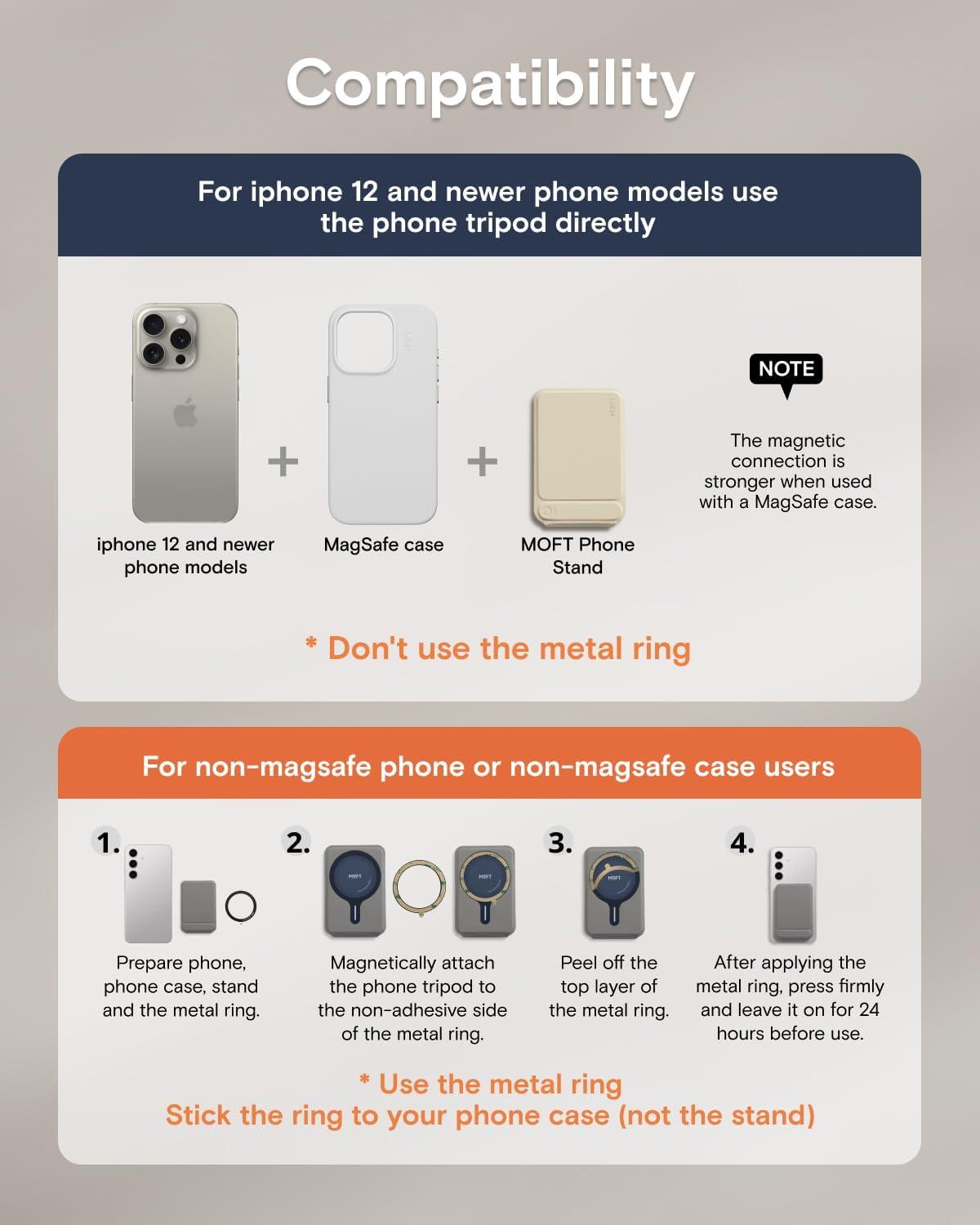 Compatibility

For iphone 12 and newer phone models use the phone tripod directly

iphone 12 and newer phone models

+

MagSafe case

+

MOFT Phone Stand

NOTE

The magnetic connection is stronger when used with a MagSafe case.

* Don't use the metal ring

For non-magsafe phone or non-magsafe case users

1.

Prepare phone, phone case, stand and the metal ring.

2.

MOFT

MOFT

Magnetically attach the phone tripod to the non-adhesive side of the metal ring.

3.

MOFT

Peel off the top layer of the metal ring.

4.

After applying the metal ring, press firmly and leave it on for 24 hours before use.

* Use the metal ring
Stick the ring to your phone case (not the stand)